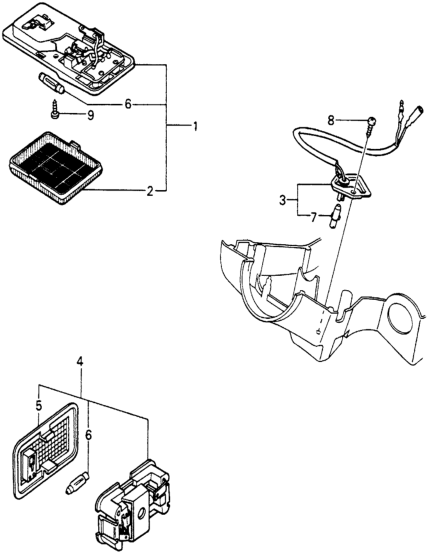 6
9
1
2
8
3
7
4
5
6