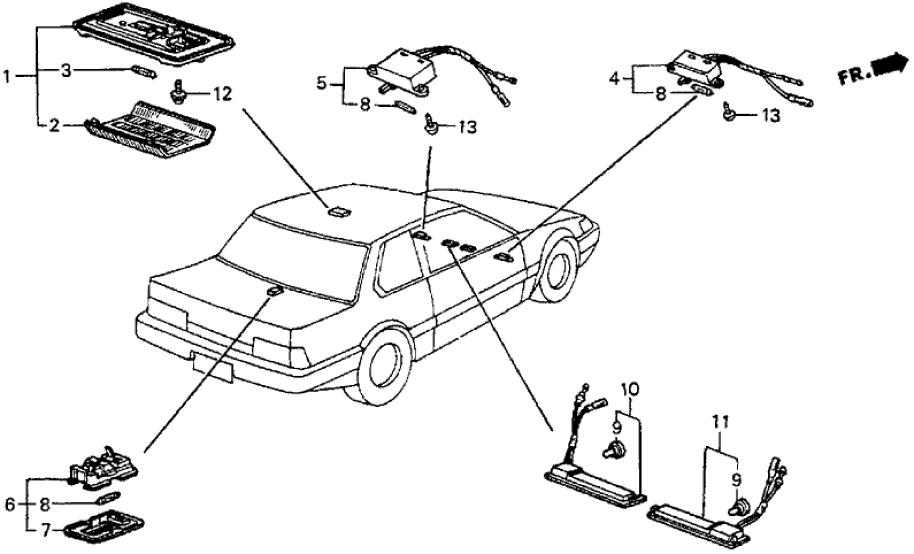 1
3
12
2
5
8
13
4
8
13
FR.
10
9
11
9
6
8
7