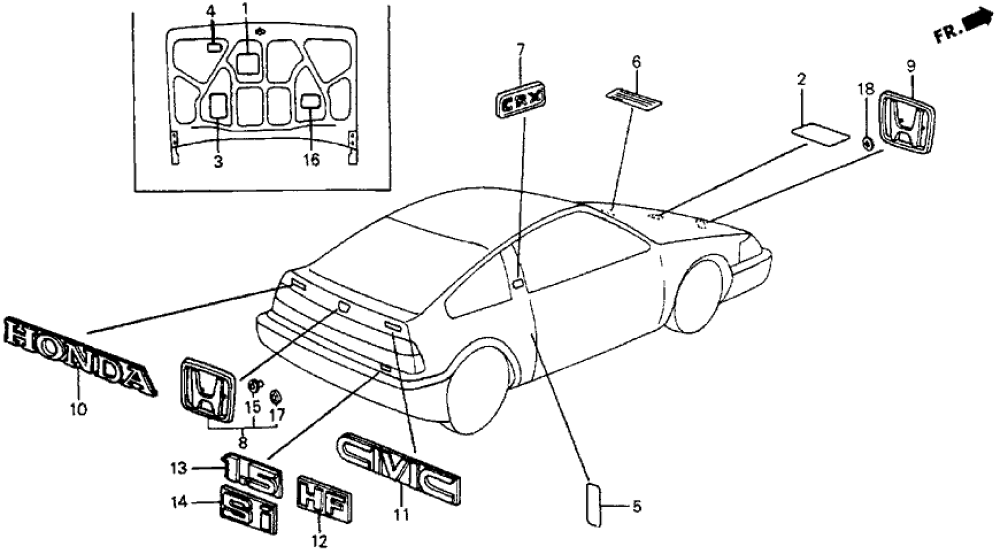 4
1
3
16
7
CRX
6
2
18
9
FR.
HONDA
10
15
17
8
13
1.5
14
Si
HF
12
CIVIC
11
5