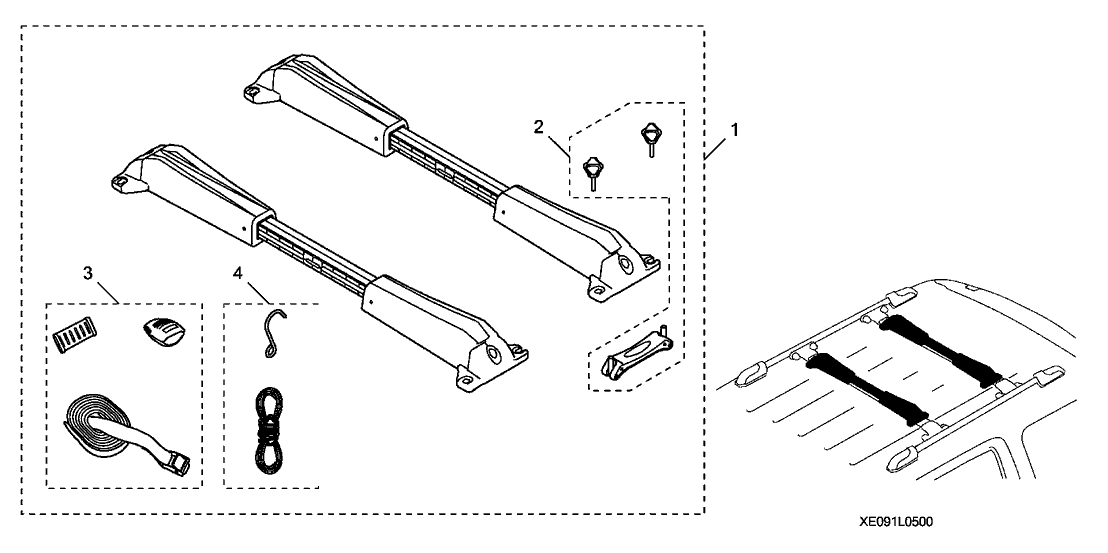 2
1
3
4
XE091L0500