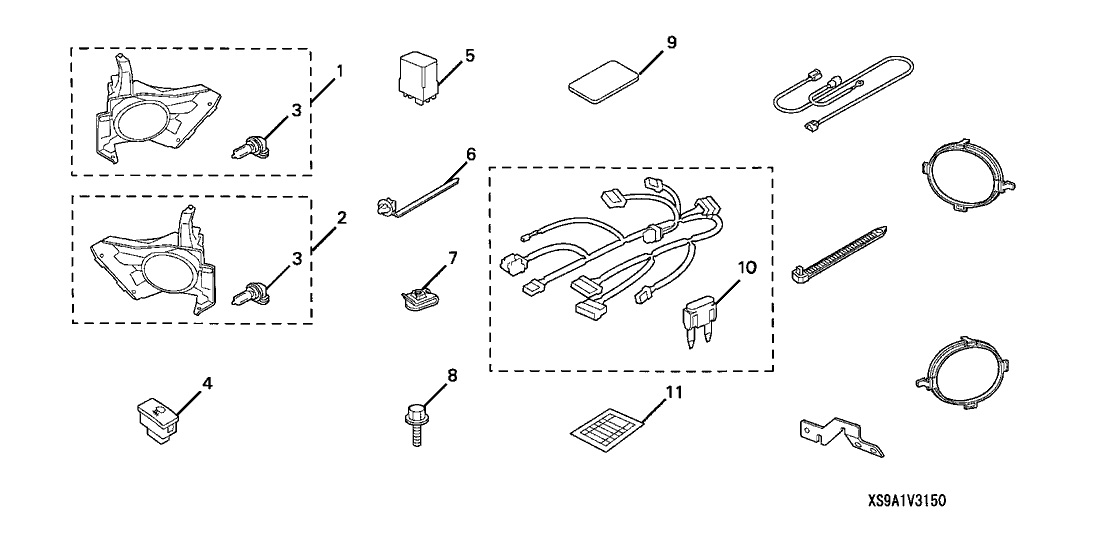 1
3
5
9
6
2
3
7
10
4
8
11
XS9A1V3150