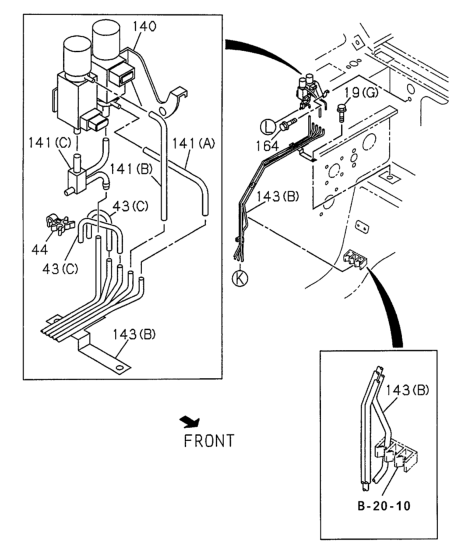 140
141(C)
141(A)
141(B)
43(C)
44
43(C)
143(B)
19(G)
L
164
143(B)
K
FRONT
143(B)
B-20-10