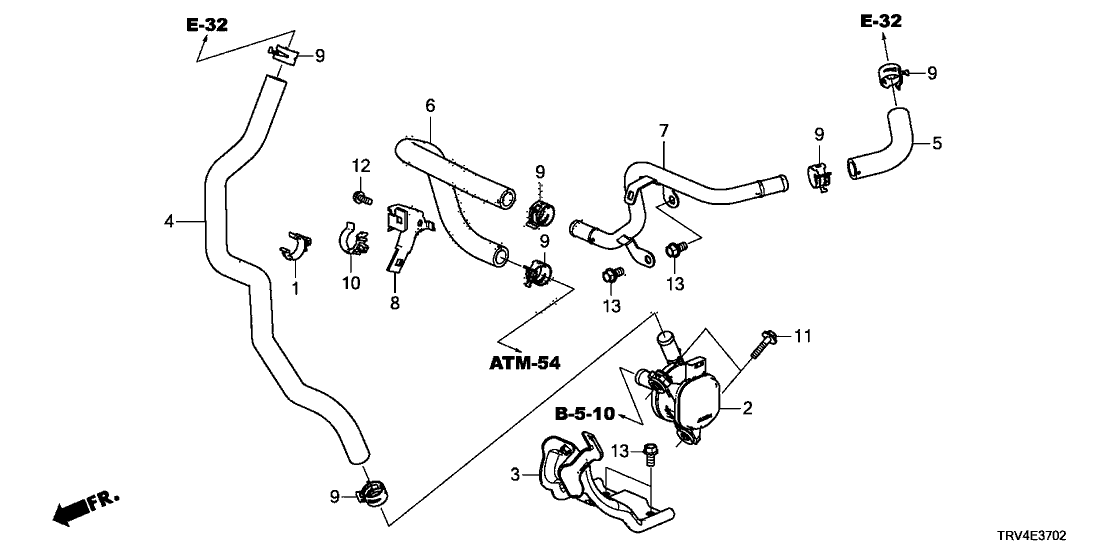 E-32
9
E-32
9
6
7
9
5
12
9
4
9
1
10
8
13
13
ATM-54
11
B-5-10
2
13
3
9
FR.
TRV4E3702