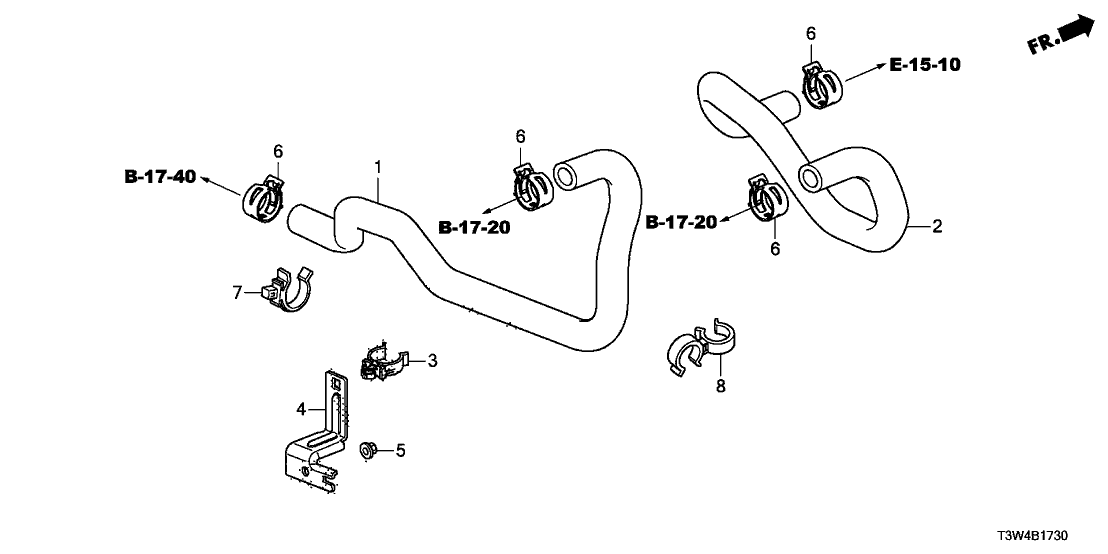 FR.

6

E-15-10

6

B-17-40

1

6

B-17-20

B-17-20

6

2

7

3

4

5

8

T3W4B1730