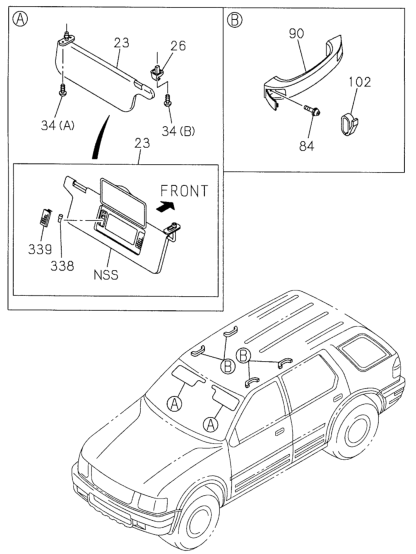 Ⓐ
23
26
34 (A)
34 (B)
23
FRONT
339
338
NSS

Ⓑ
90
102
84

Ⓑ
Ⓑ
Ⓐ
Ⓐ