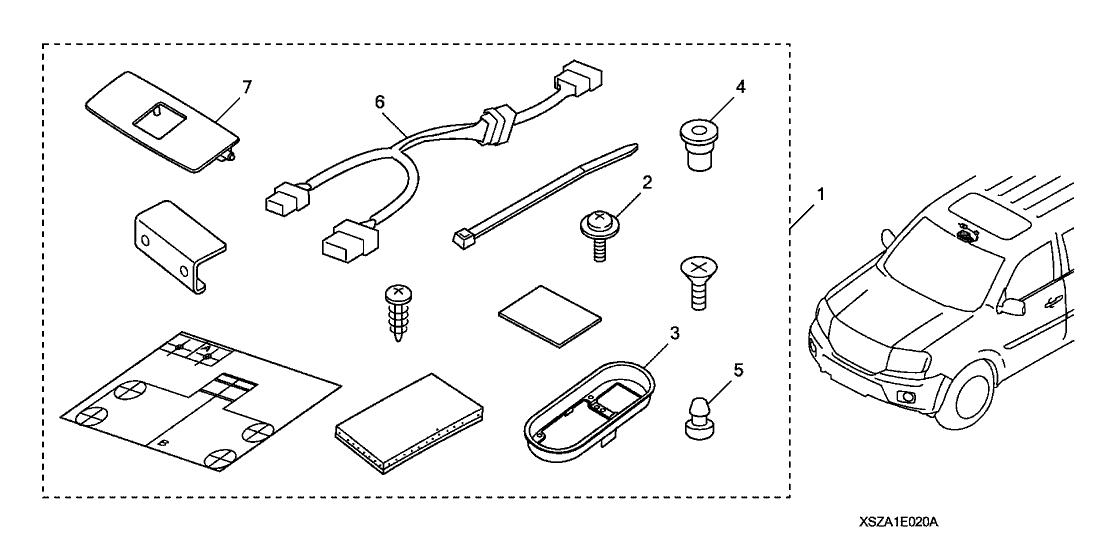 7
6
4
2
1
3
5
A
B
XSZA1E020A