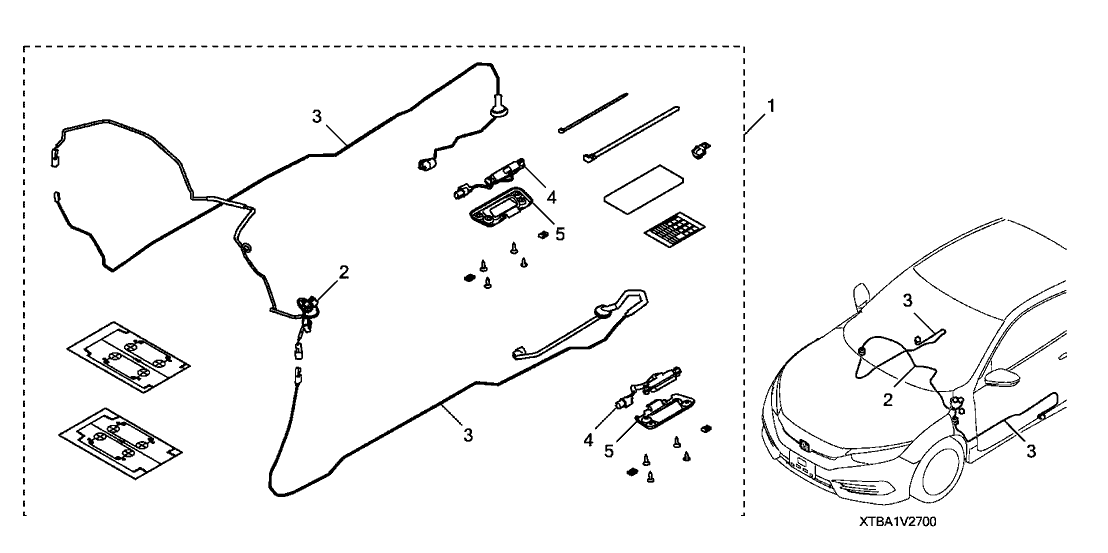 3
1
4
5
2
3
4
5
3
2
3
XTBA1V2700