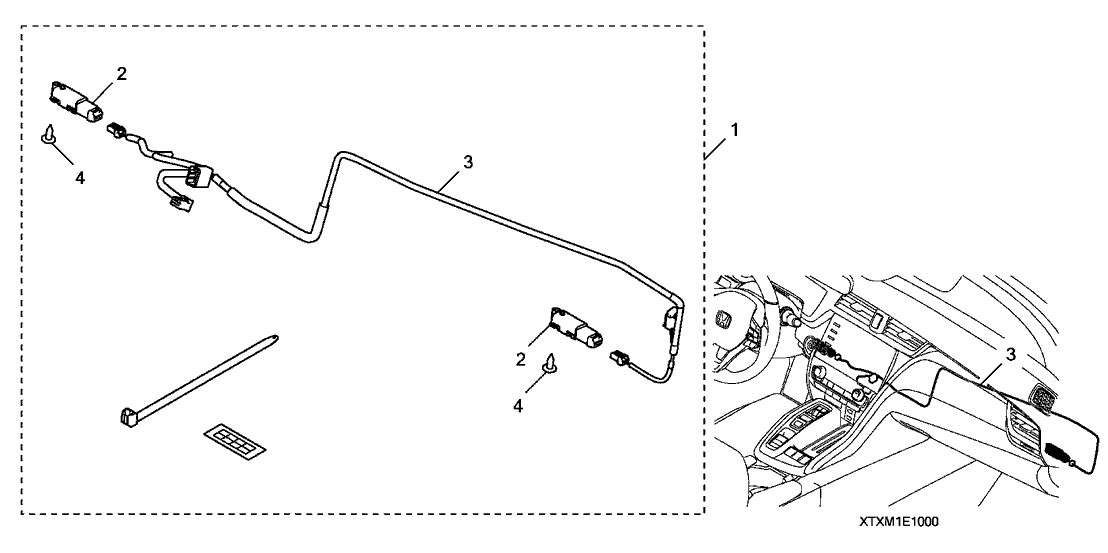 2
4
3
1
2
4
3
XTXM1E1000