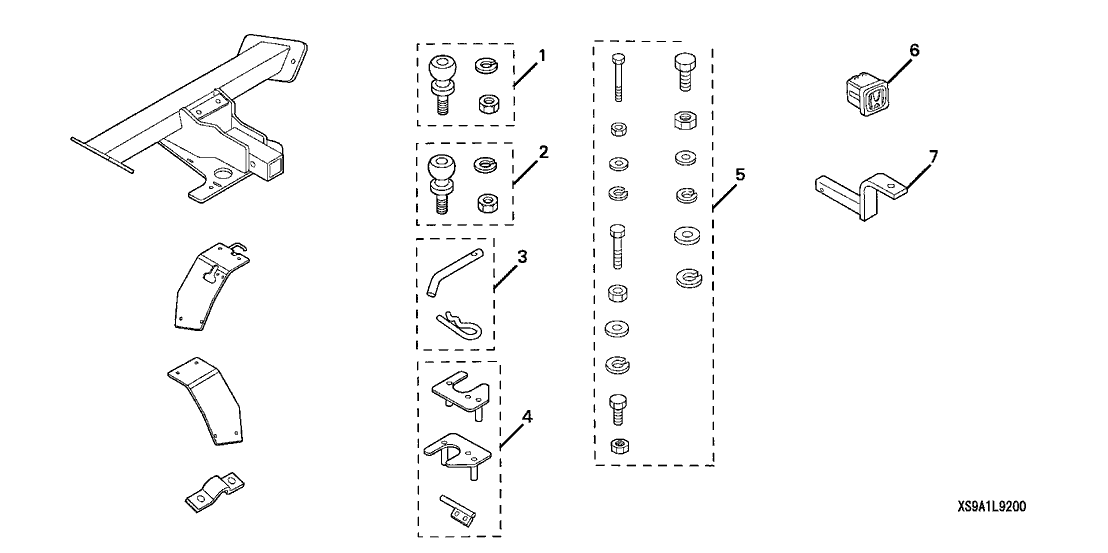 1
2
3
4
5
6
7

XS9A1L9200