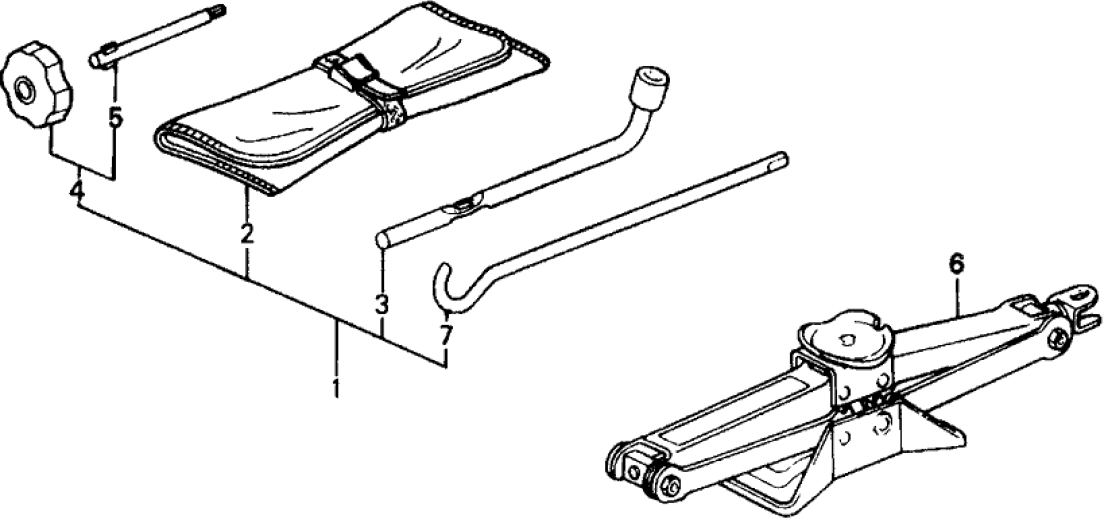 5
4
2
3
7
1
6