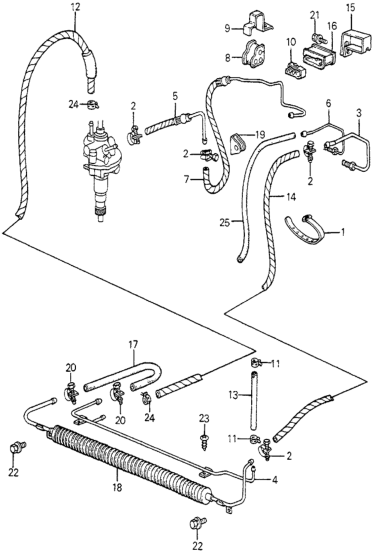 12
9
21
15
16
8
10
24
2
5
6
3
19
2
7
2
14
25
1
17
11
20
13
20
24
23
11
2
22
18
4
22