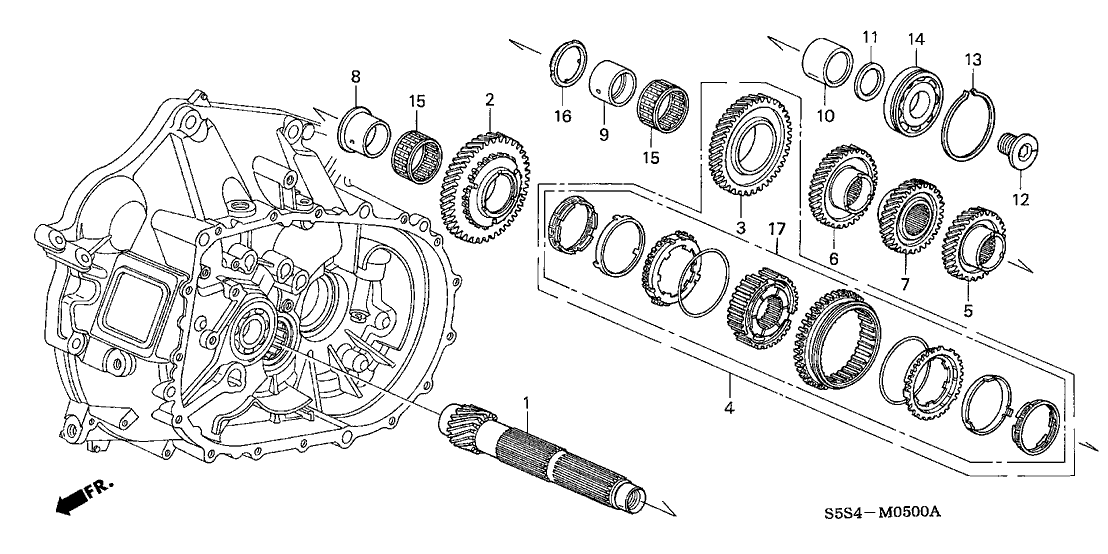 8
15
2
16
9
15
10
11
14
13
12
3
17
6
7
5
4
1
FR.
S5S4－M0500A