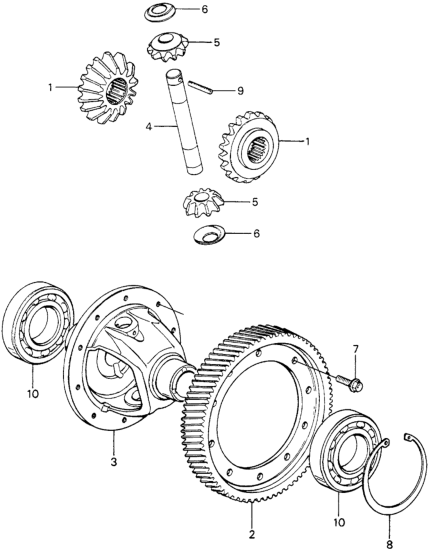 6
5
1
9
4
1
5
6
7
10
3
2
10
8