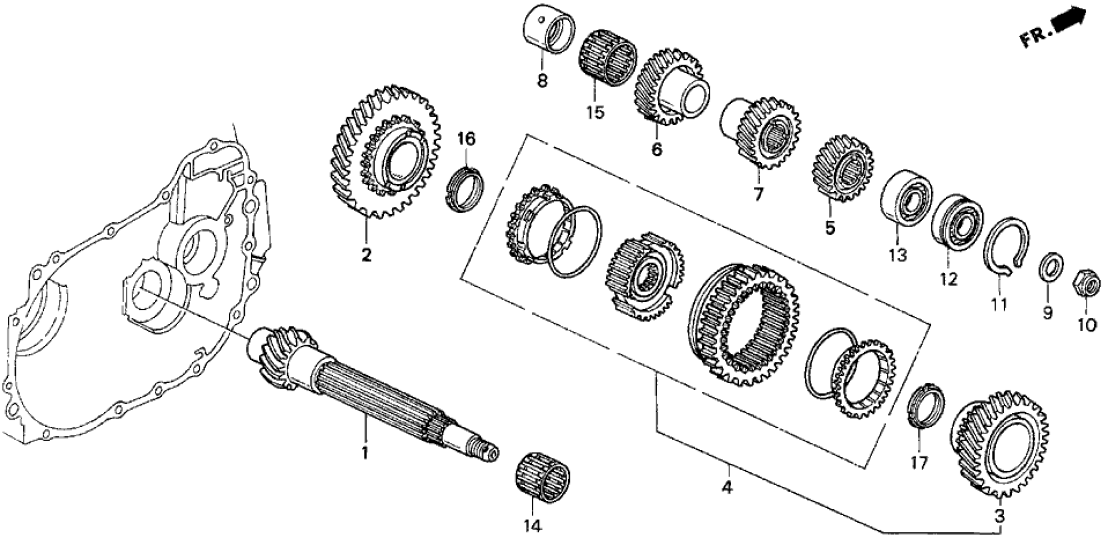 FR.

8
15
6
7
5
13
12
11
9
10
16
2
1
14
4
17
3