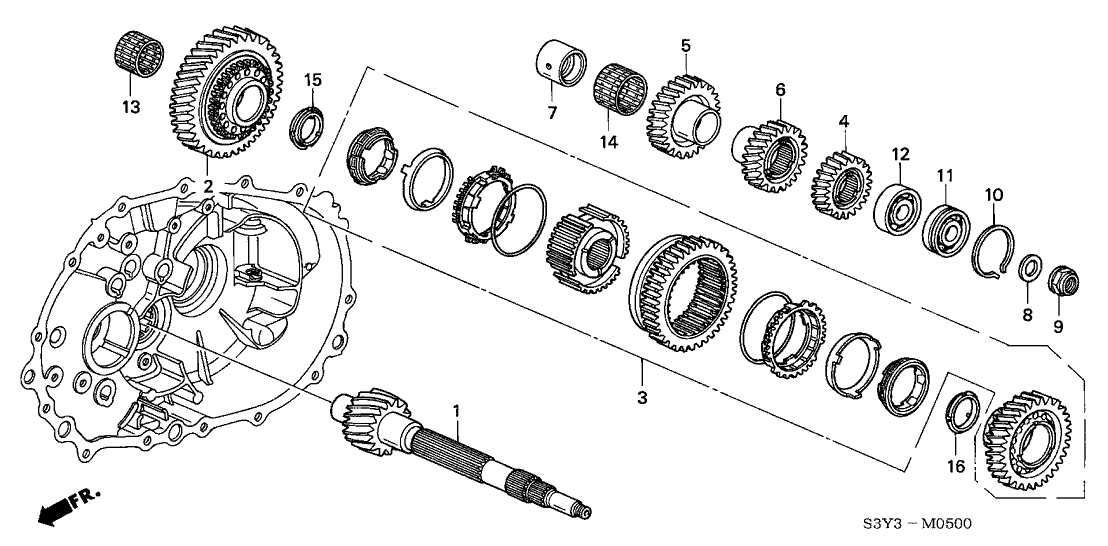 13
15
2
7
14
5
6
4
12
11
10
8
9
3
1
16
FR.
S3Y3 — M0500