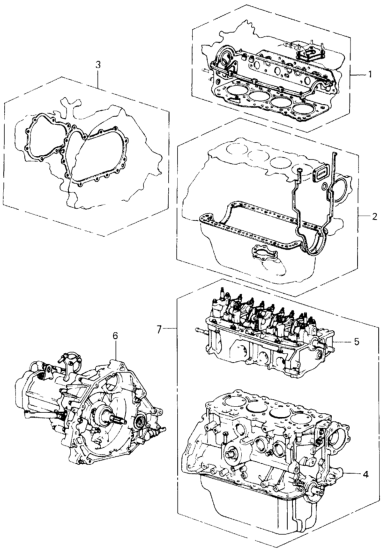 3
1
2
7
6
5
4