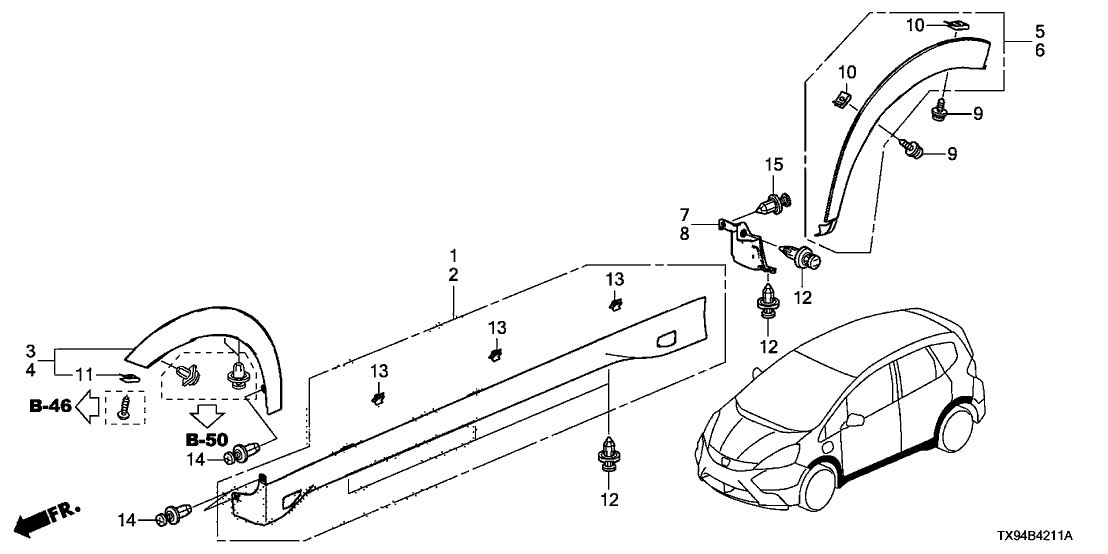 10
5
6
10
9
9
15
7
8
12
12
1
2
13
13
13
3
4
11
B-46
B-50
14
14
12
FR.
TX94B4211A