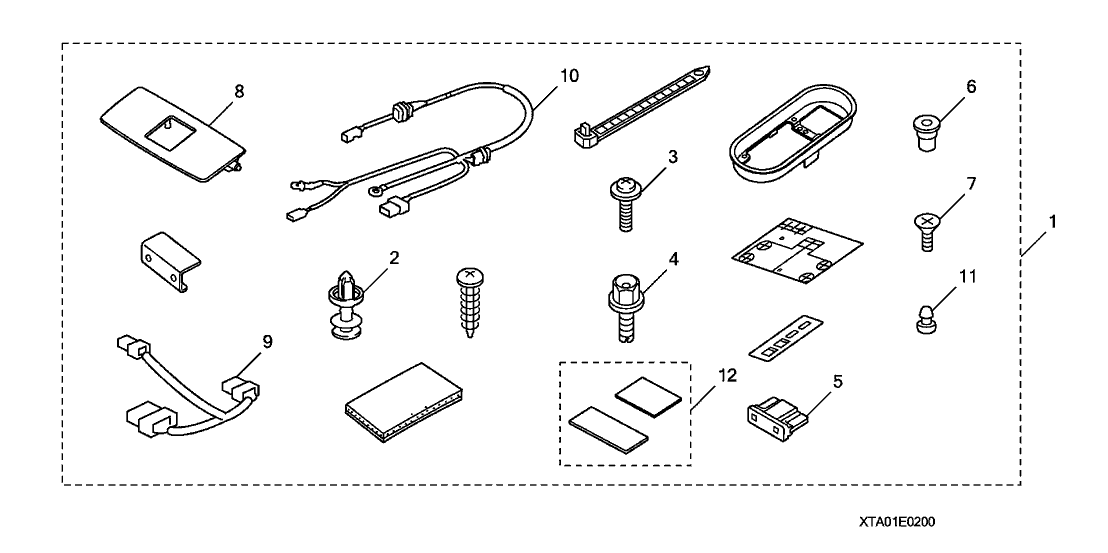 8
10
6
3
7
1
2
4
11
9
12
5
XTA01E0200