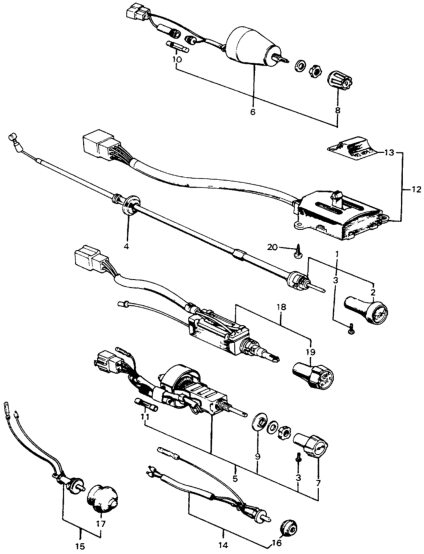 10
6
8
13
12
4
20
1
3
2
18
19
11
9
5
3
7
17
15
14
16