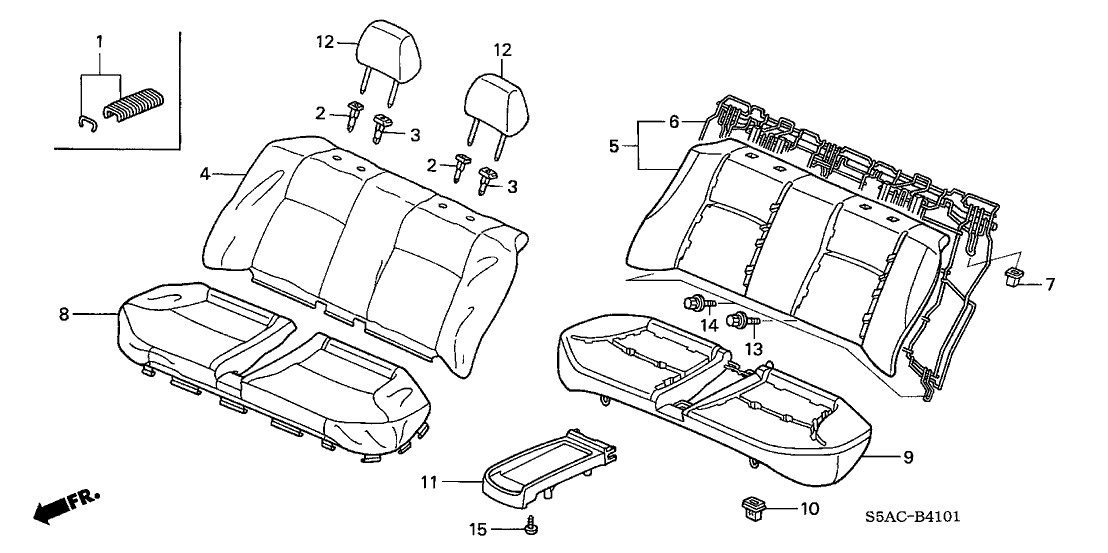 1
12
12
2
3
2
3
4
6
5
7
8
14
13
9
11
10
15
FR.
S5AC-B4101