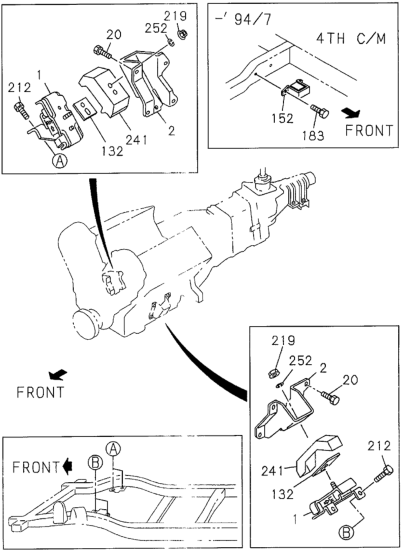 219
252
20
1
212
2
241
132
A

-' 94/7
4TH C/M
152
183
FRONT

FRONT

219
252
2
20
212
241
132
1
B

FRONT
B
A