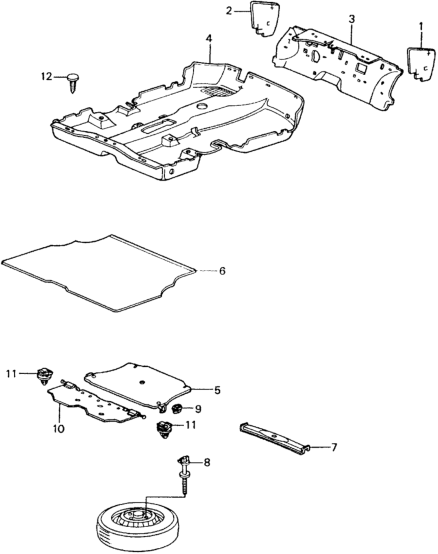 2
3
1
4
12
6
11
5
9
10
11
7
8