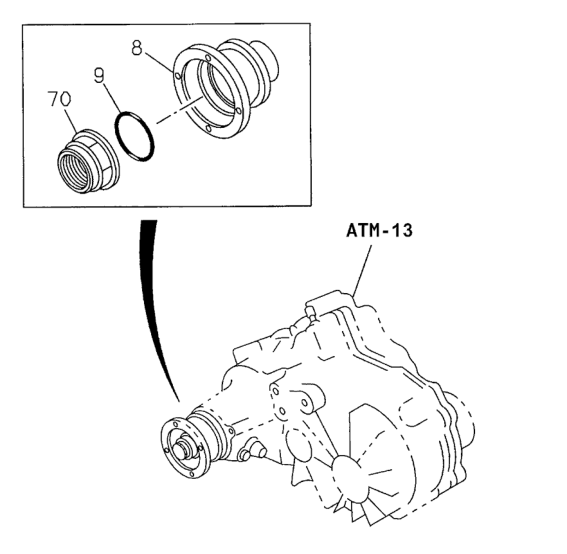 8
9
70
ATM-13