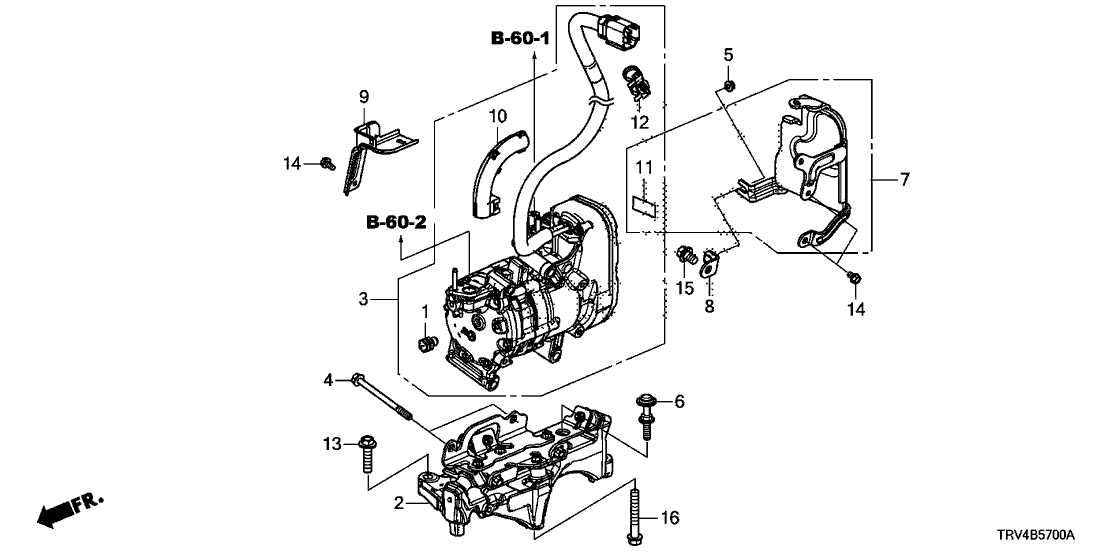 B-60-1
5
9
10
12
14
11
7
B-60-2
3
1
15
8
14
4
6
13
2
16
FR.
TRV4B5700A