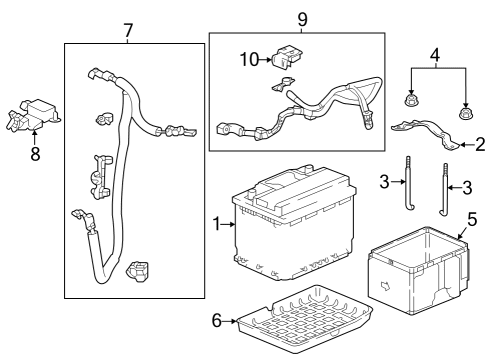 7
9
10
4
8
2
3
3
1
5
6