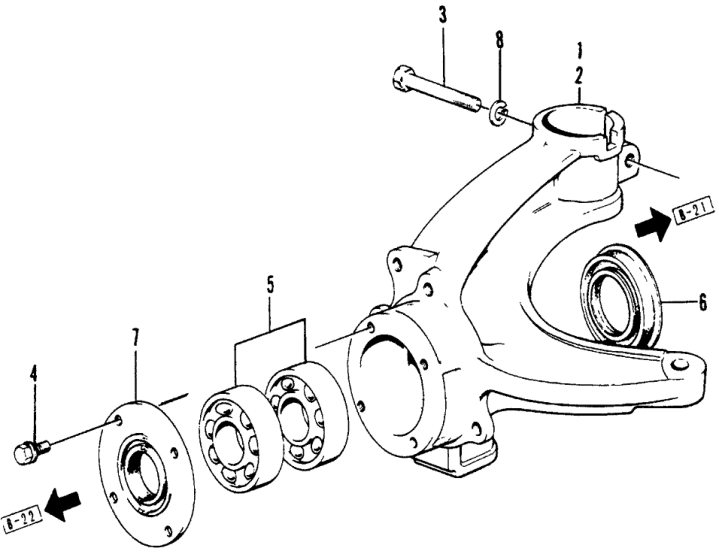 3
8
1
2
B-21
5
6
7
4
B-22