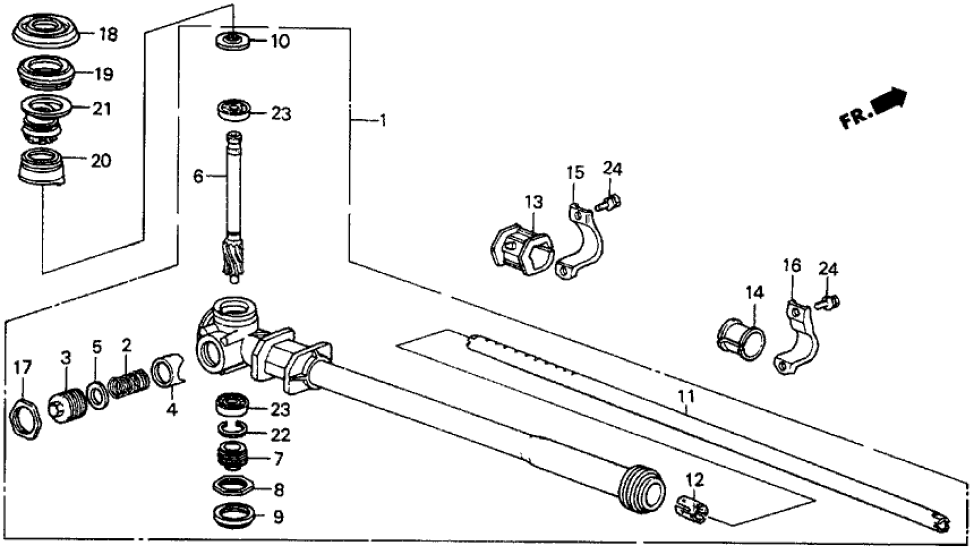 18
19
21
20
10
23
6
1
FR.
15
24
13
16
24
14
17
3
5
2
4
23
22
7
8
9
11
12