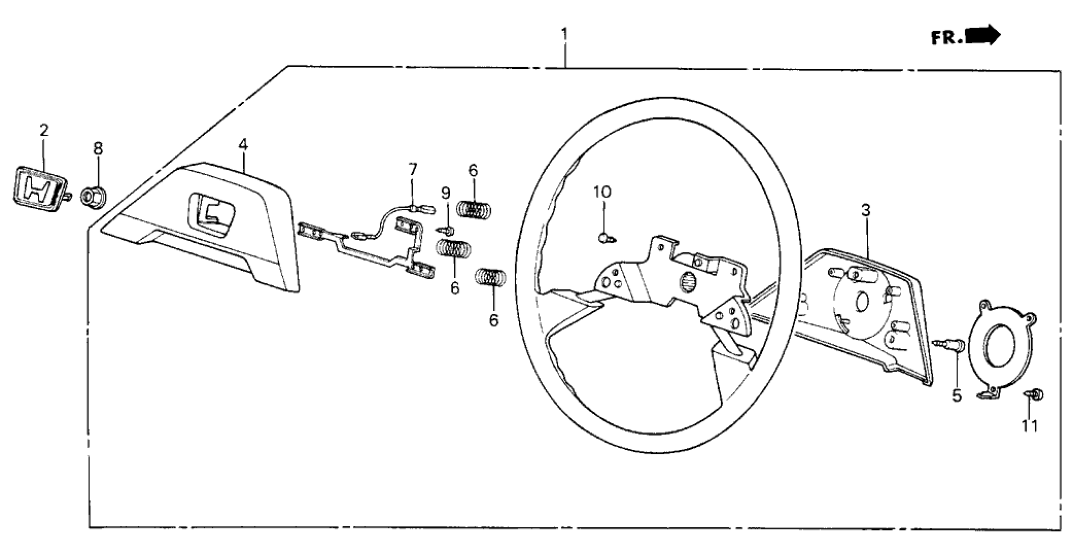 1

FR.

2
8
4
7
9
6
6
6
10
3
5
11