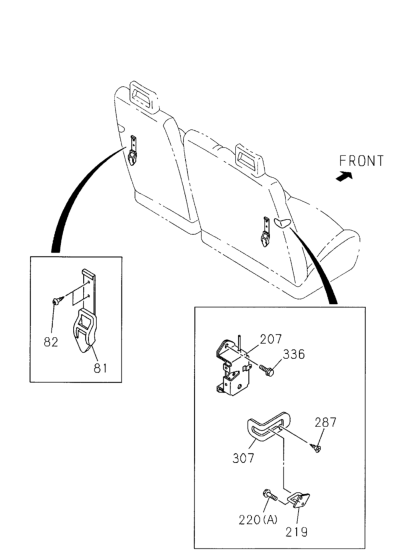 FRONT

82
81

207
336
287
307
220(A)
219