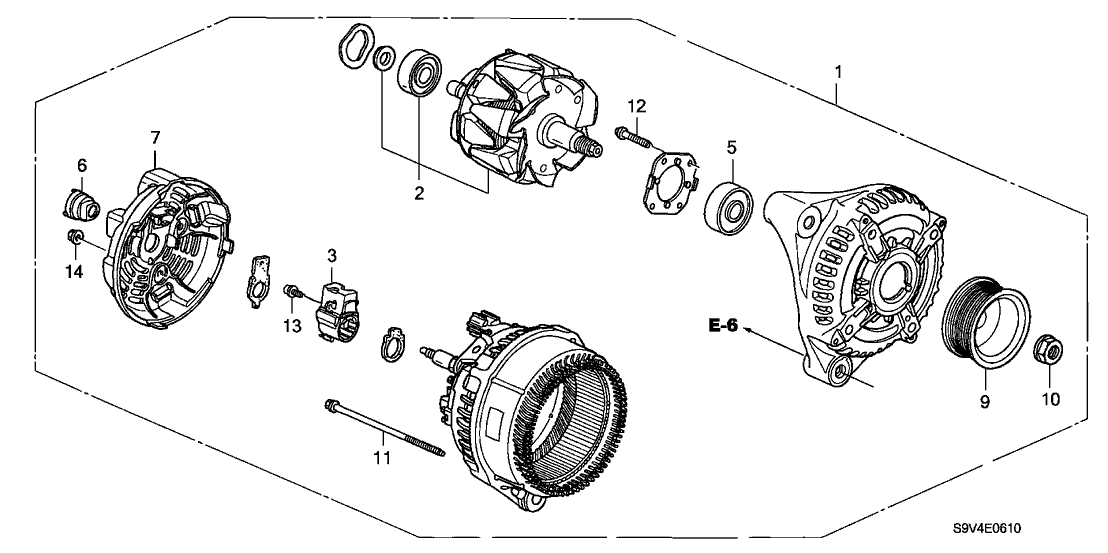 1
12
5
7
6
2
14
3
13
E-6
9
10
11
S9V4E0610