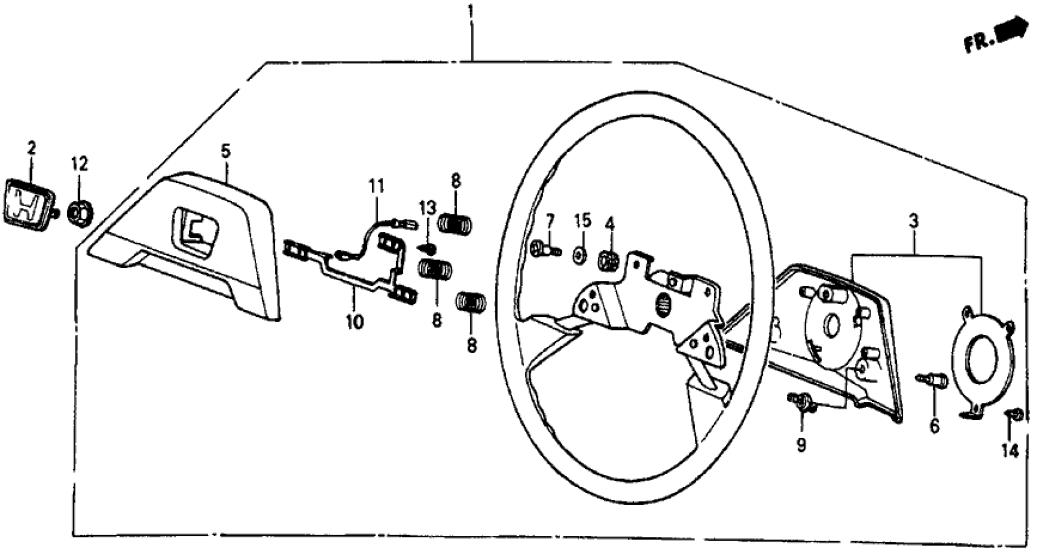 1
FR.
2
12
5
11
13
8
7
15
4
3
10
8
8
9
6
14