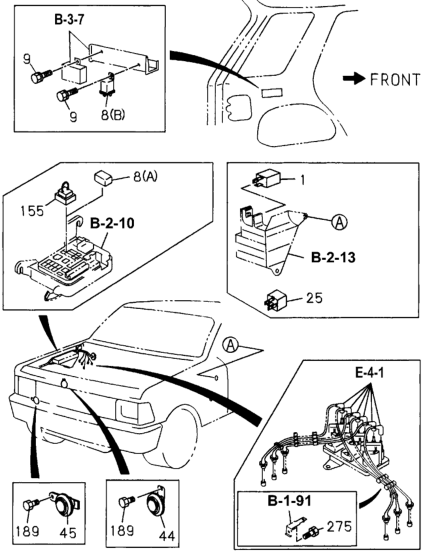 B-3-7
9
9
8(B)
FRONT
8(A)
155
B-2-10
1
A
B-2-13
25
A
E-4-1
B-1-91
275
189
45
189
44