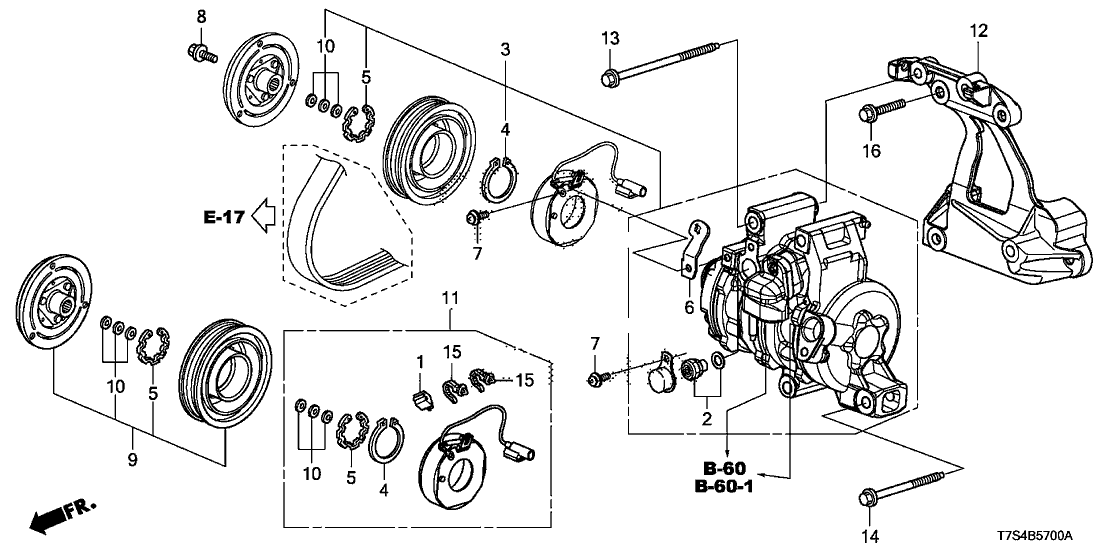 8
10
5
3
4
13
12
16
E-17
7
6
11
1
15
15
7
2
10
5
9
10
5
4
B-60
B-60-1
14
FR.
T7S4B5700A