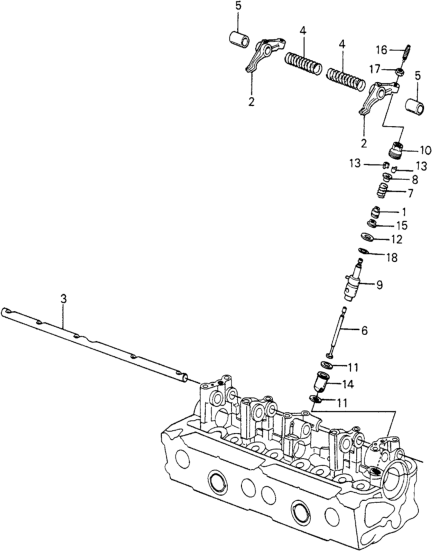 5
4
4
16
17
5
2
2
10
13
13
8
7
1
15
12
18
9
3
6
11
14
11