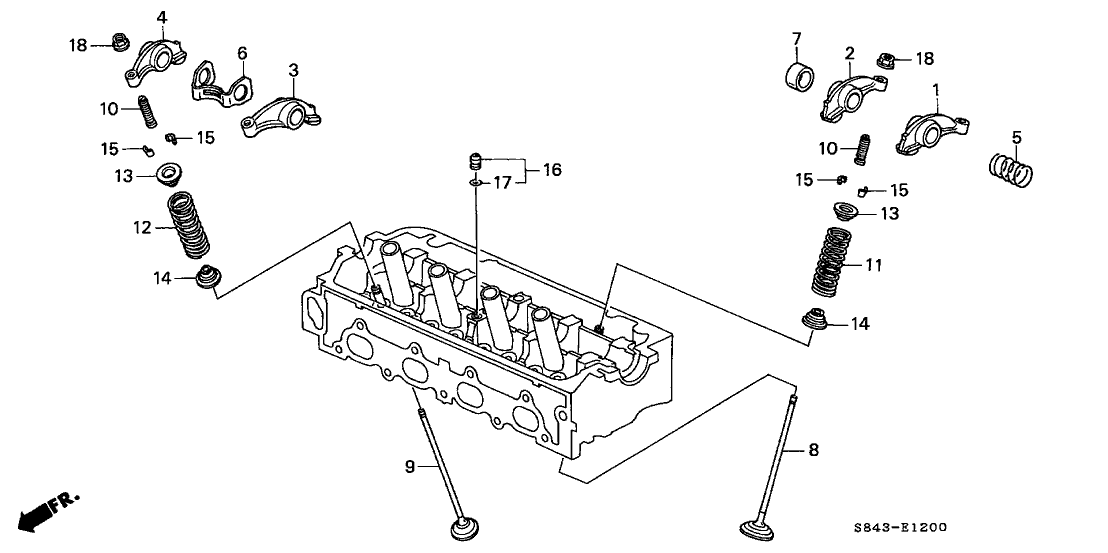 4
18
6
3
10
15
15
13
12
14
16
17
7
2
18
1
5
10
15
15
13
11
14
9
8
FR.
S843-E1200