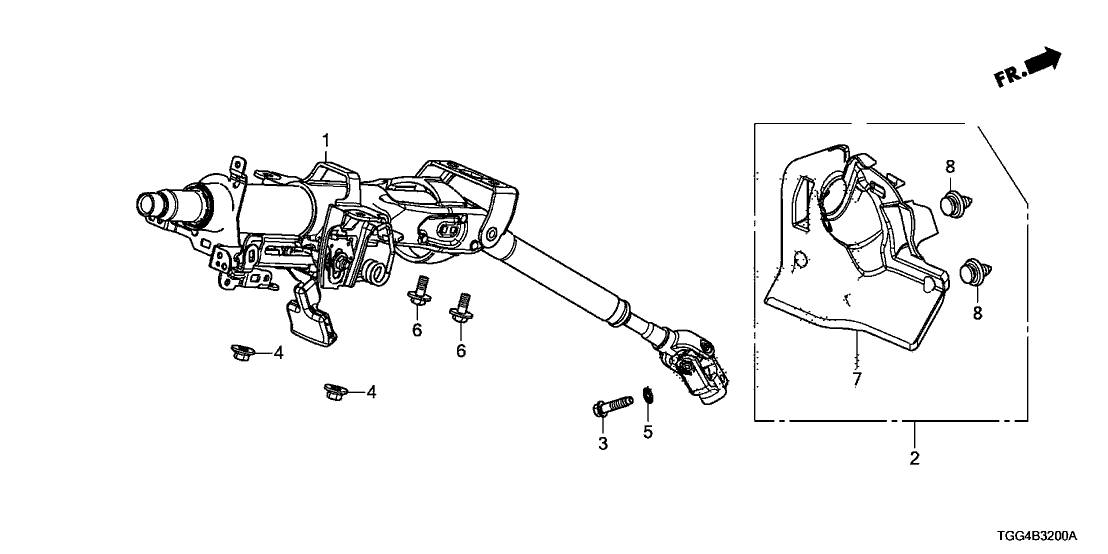 FR.

1

8

8

6

6

4

4

7

3

5

2

TGG4B3200A