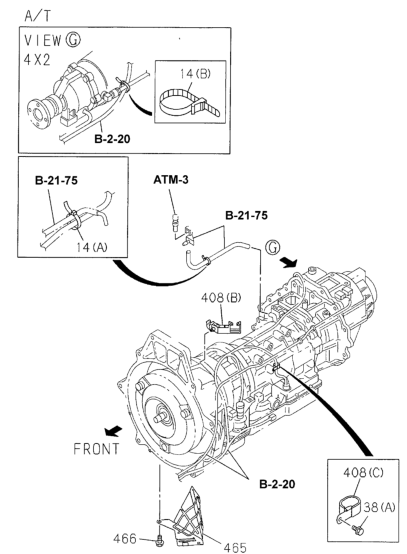 A/T

VIEW Ⓖ
4X2

14(B)

B-2-20

B-21-75

14(A)

ATM-3

B-21-75

Ⓖ

408(B)

FRONT

B-2-20

408(C)

38(A)

466

465