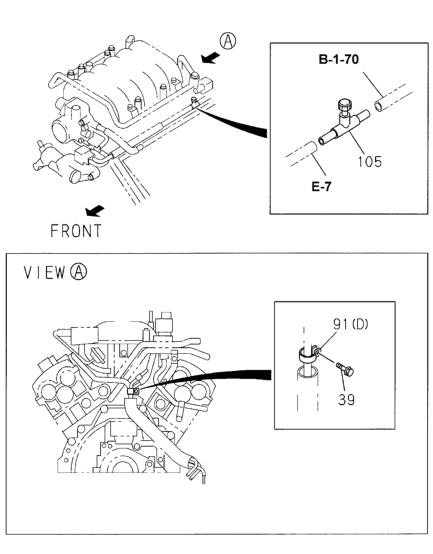 A

B-1-70

105

E-7

FRONT

VIEW A

91(D)

39