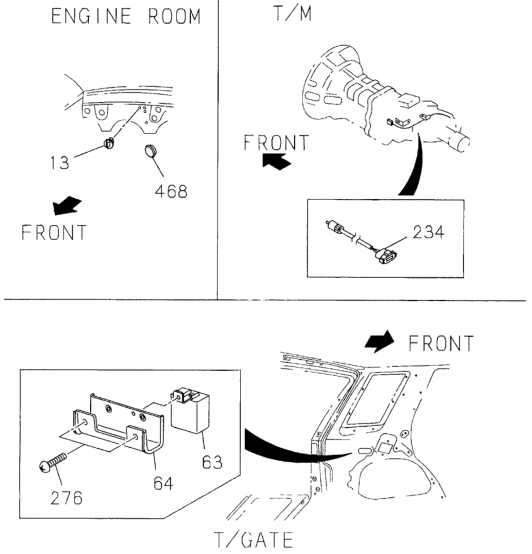 ENGINE ROOM

13

468

FRONT

T/M

FRONT

234

FRONT

63

64

276

T/GATE