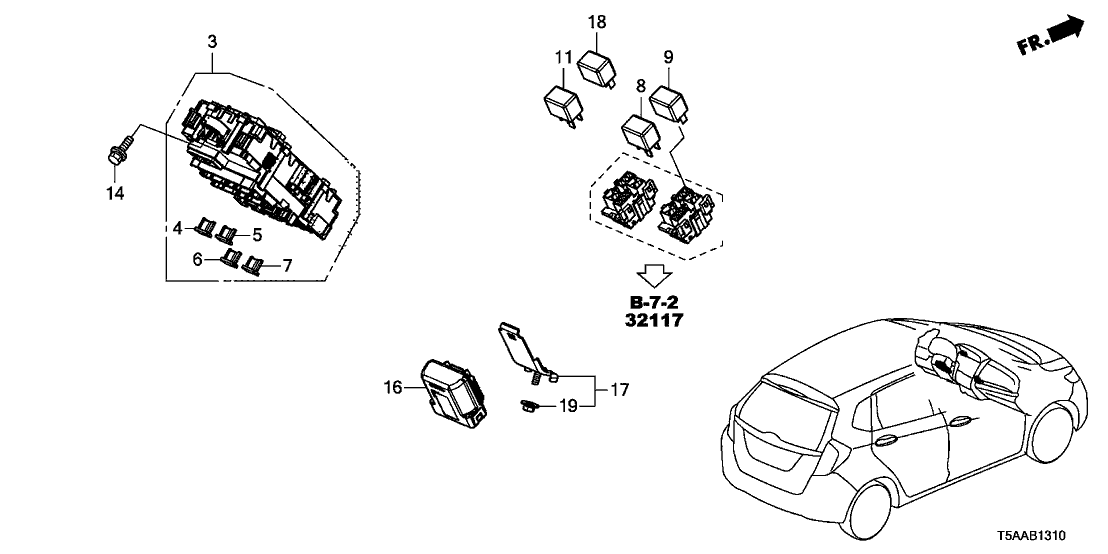 3
14
4
5
6
7
18
11
9
8
FR.
B-7-2
32117
16
17
19
T5AAB1310