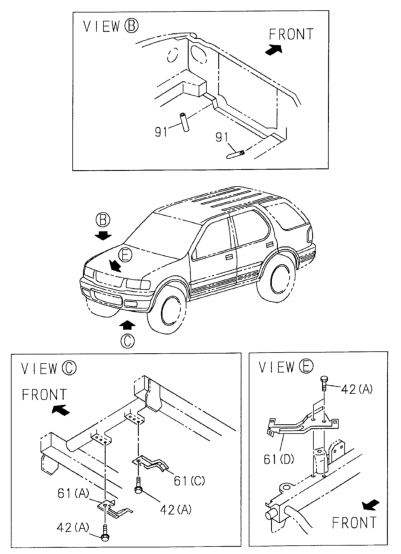 VIEW Ⓑ
FRONT
91
91

Ⓑ
Ⓔ
Ⓒ

VIEW Ⓒ
FRONT
61(C)
61(A)
42(A)
42(A)

VIEW Ⓔ
42(A)
61(D)
FRONT