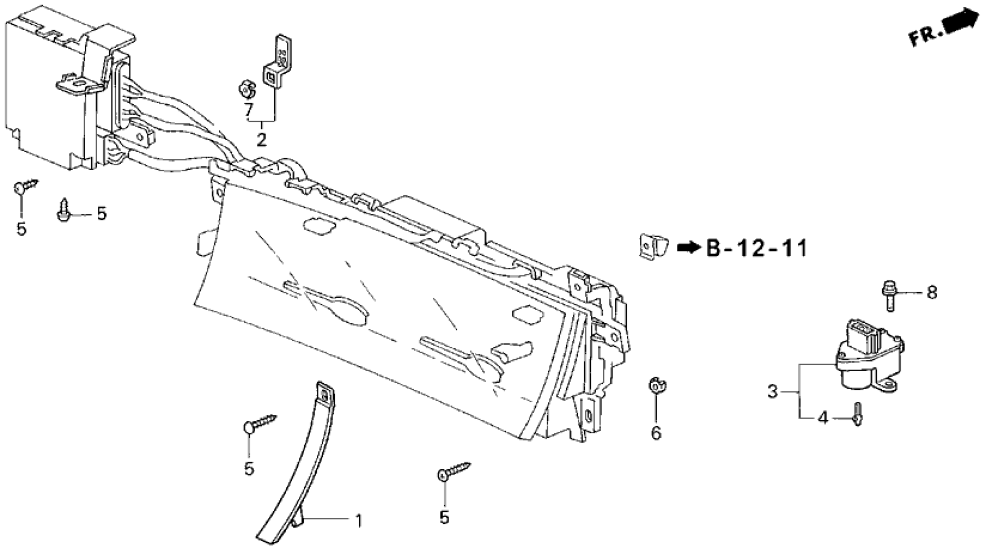 FR.
7
2
5
5
B-12-11
8
3
4
6
5
5
1