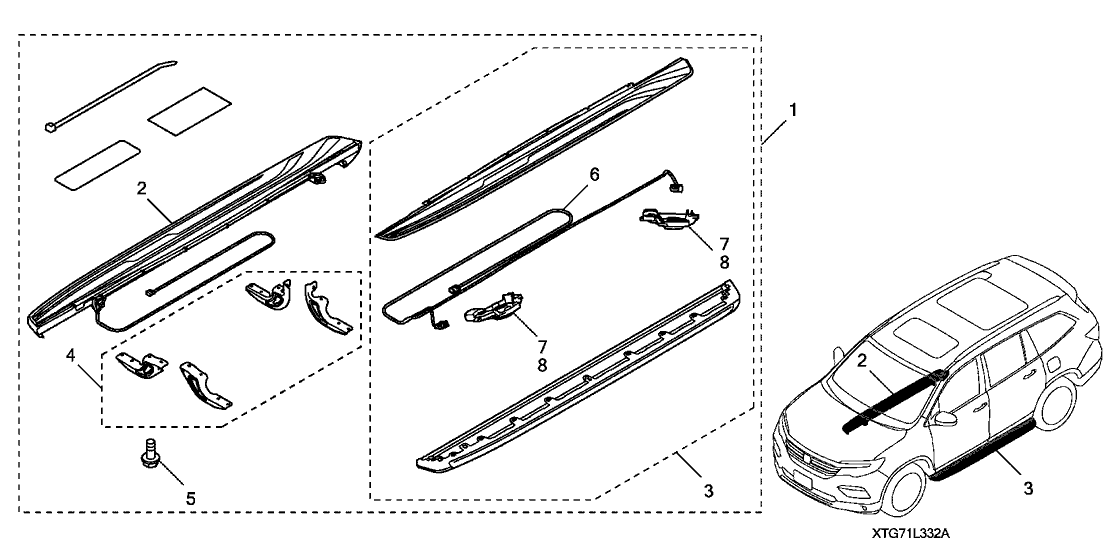 1
2
6
7
8
7
8
4
5
3
2
3
XTG71L332A