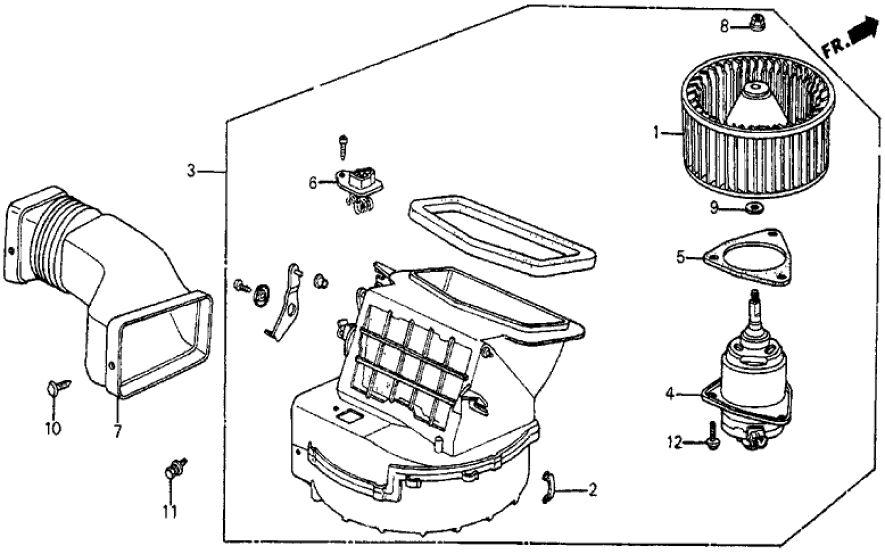 8
FR.
1
3
6
9
5
4
12
10
7
11
2