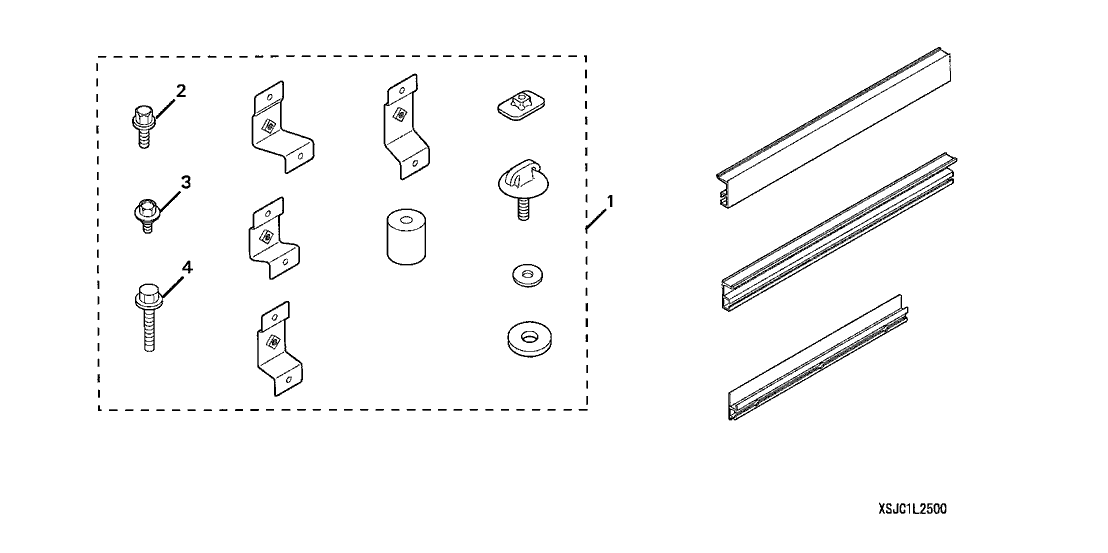 2

3

4

1

XSJC1L2500