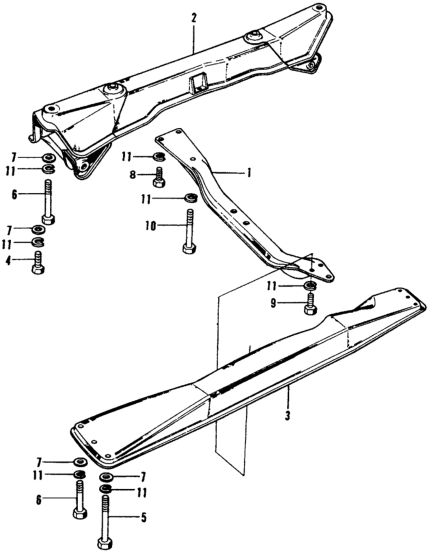 2
7
11
6
7
11
4
11
8
11
10
1
11
9
3
7
11
6
7
11
5